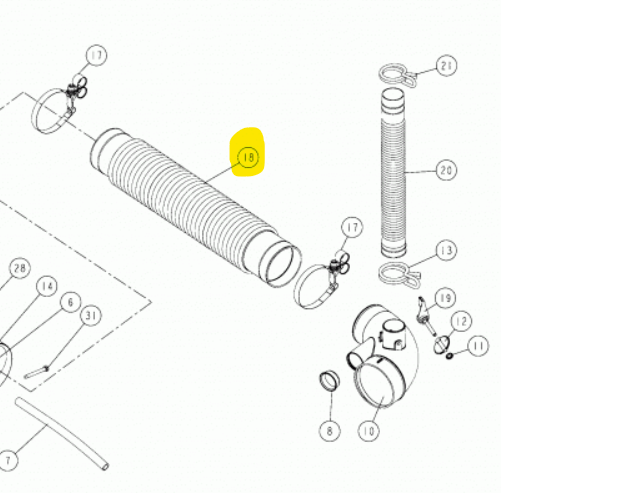 17
21
18
20
17
13
28
14
6
31
19
12
11
8
10
7