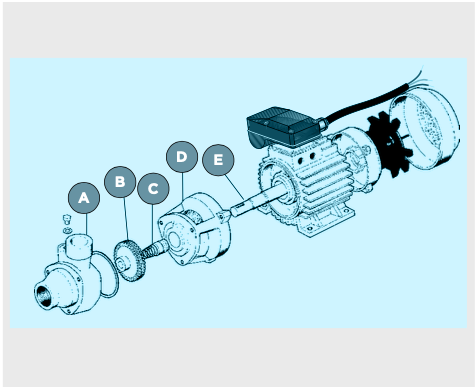 A
B
C
D
E