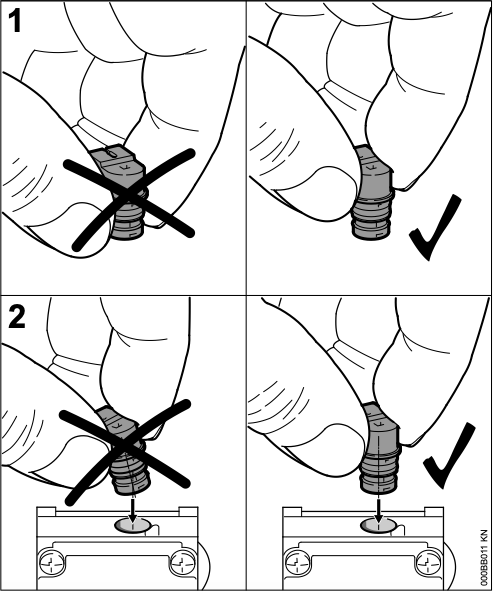 1

2

000BB011 KN