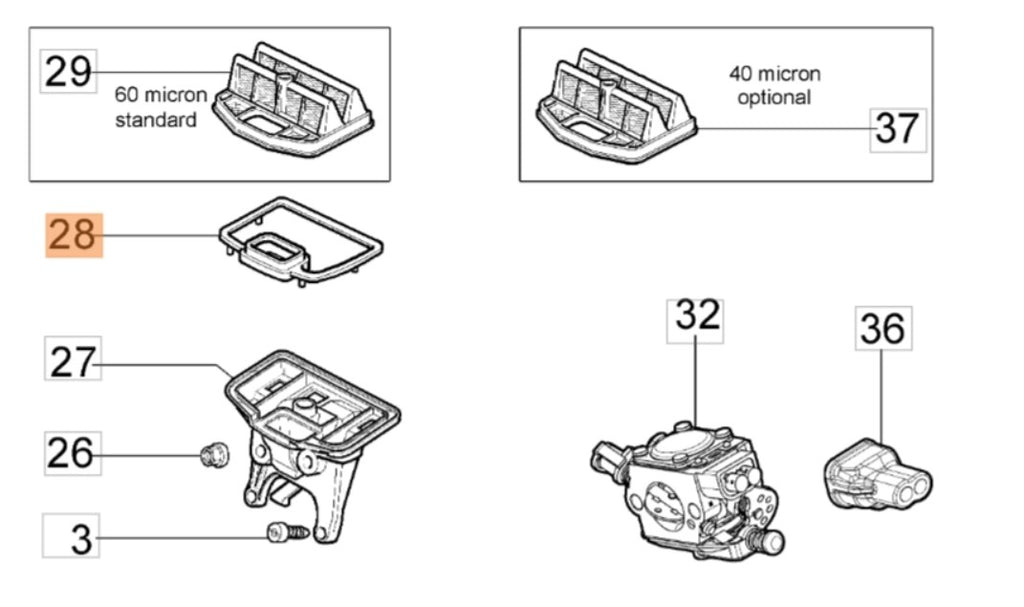 29
60 micron
standard

40 micron
optional
37

28

27

26

3

32

36